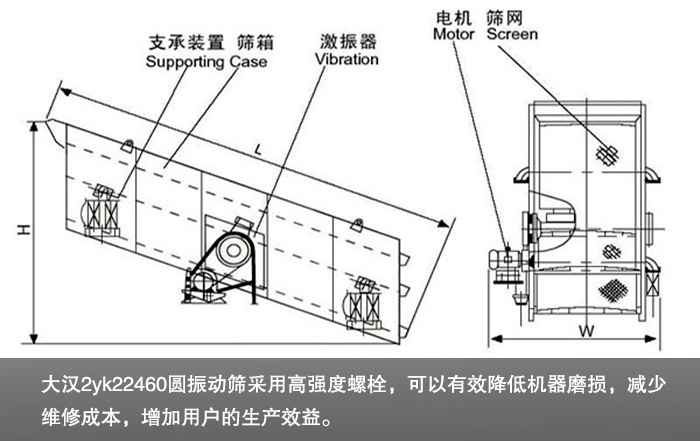 支承装置 筛箱
Supporting Case

激振器
Vibration

电机 筛网
Motor Screen

L

H

W

大汉2yk22460圆振动筛采用高强度螺栓，可以有效降低机器磨损，减少维修成本，增加用户的生产效益。